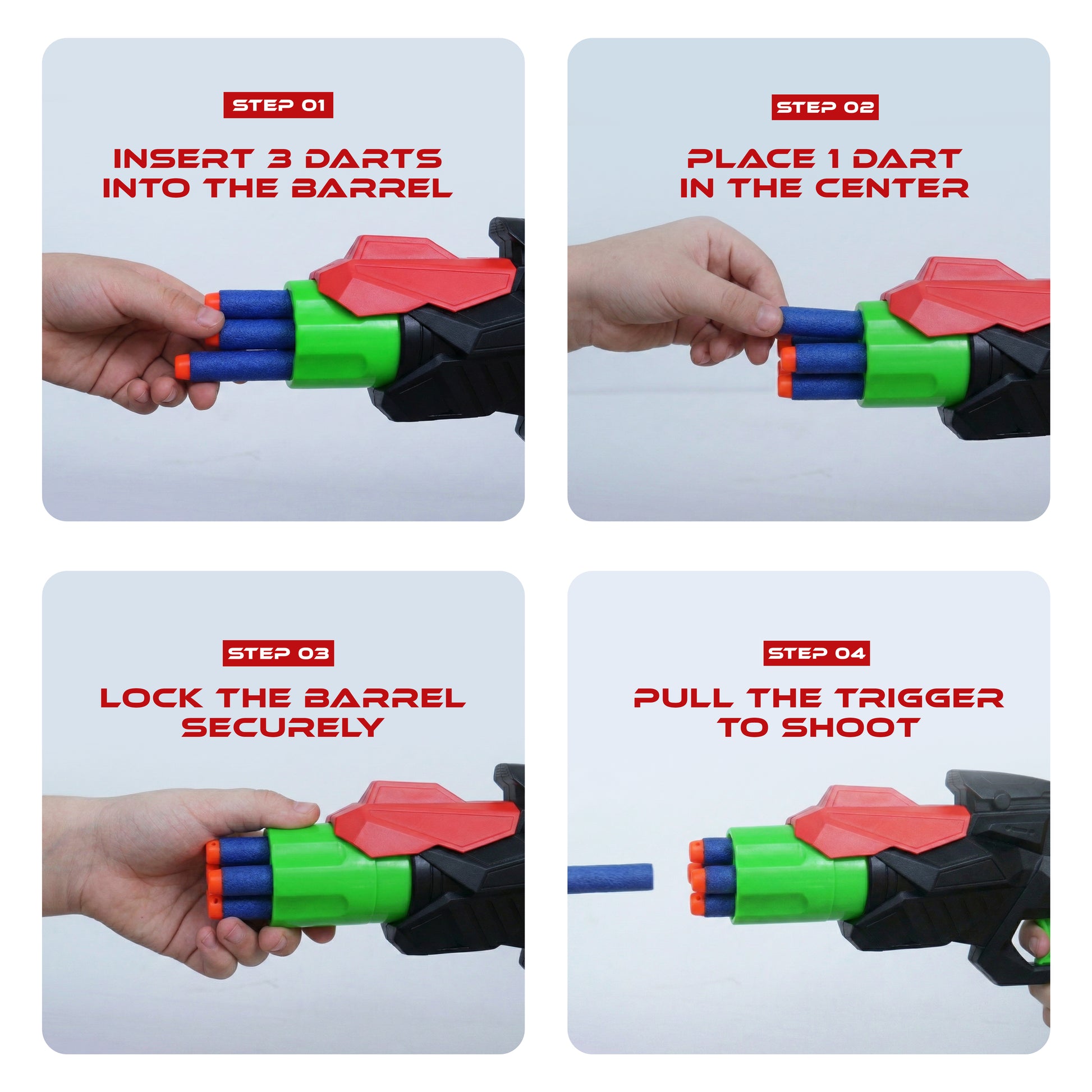 STEP 01

INSERT 3 DARTS INTO THE BARREL

STEP 02

PLACE 1 DART IN THE CENTER

STEP 03

LOCK THE BARREL SECURELY

STEP 04

PULL THE TRIGGER TO SHOOT