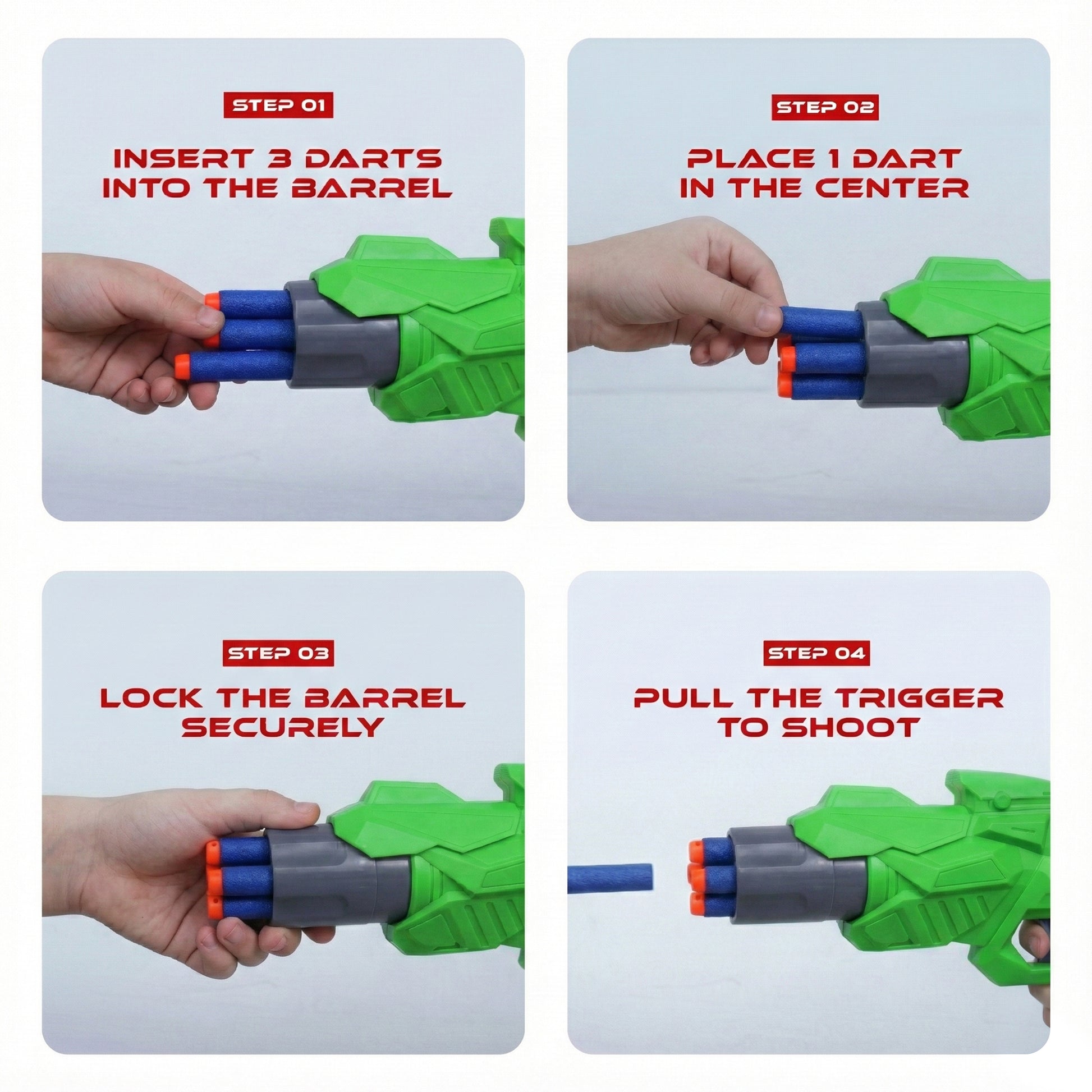 STEP 01

INSERT 3 DARTS INTO THE BARREL

STEP 02

PLACE 1 DART IN THE CENTER

STEP 03

LOCK THE BARREL SECURELY

STEP 04

PULL THE TRIGGER TO SHOOT