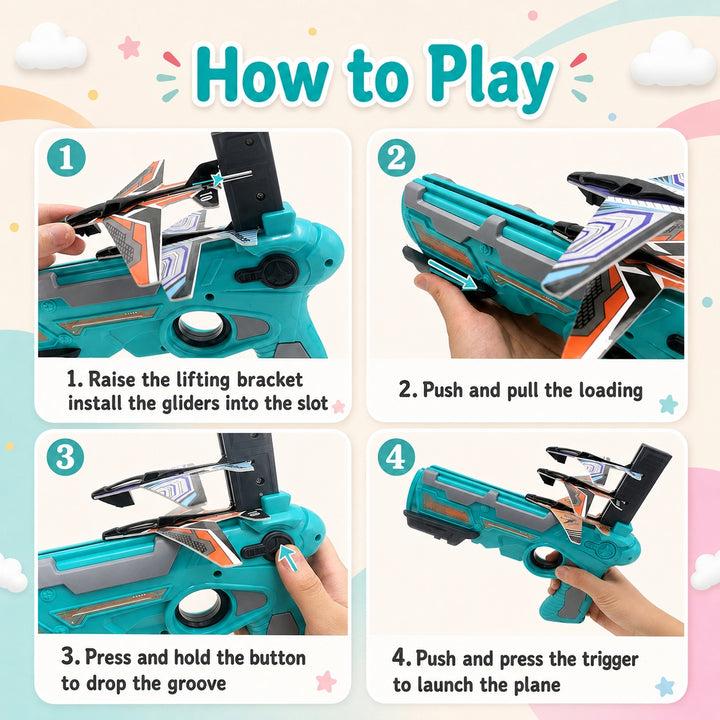 How to Play

1

1. Raise the lifting bracket install the gliders into the slot

2

2. Push and pull the loading

3

3. Press and hold the button to drop the groove

4

4. Push and press the trigger to launch the plane