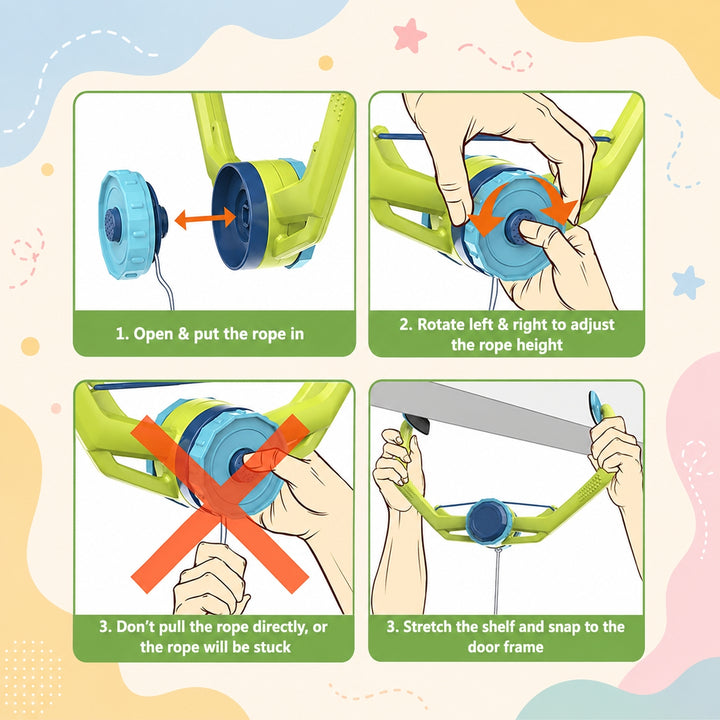 1. Open & put the rope in

2. Rotate left & right to adjust the rope height

3. Don't pull the rope directly, or the rope will be stuck

3. Stretch the shelf and snap to the door frame