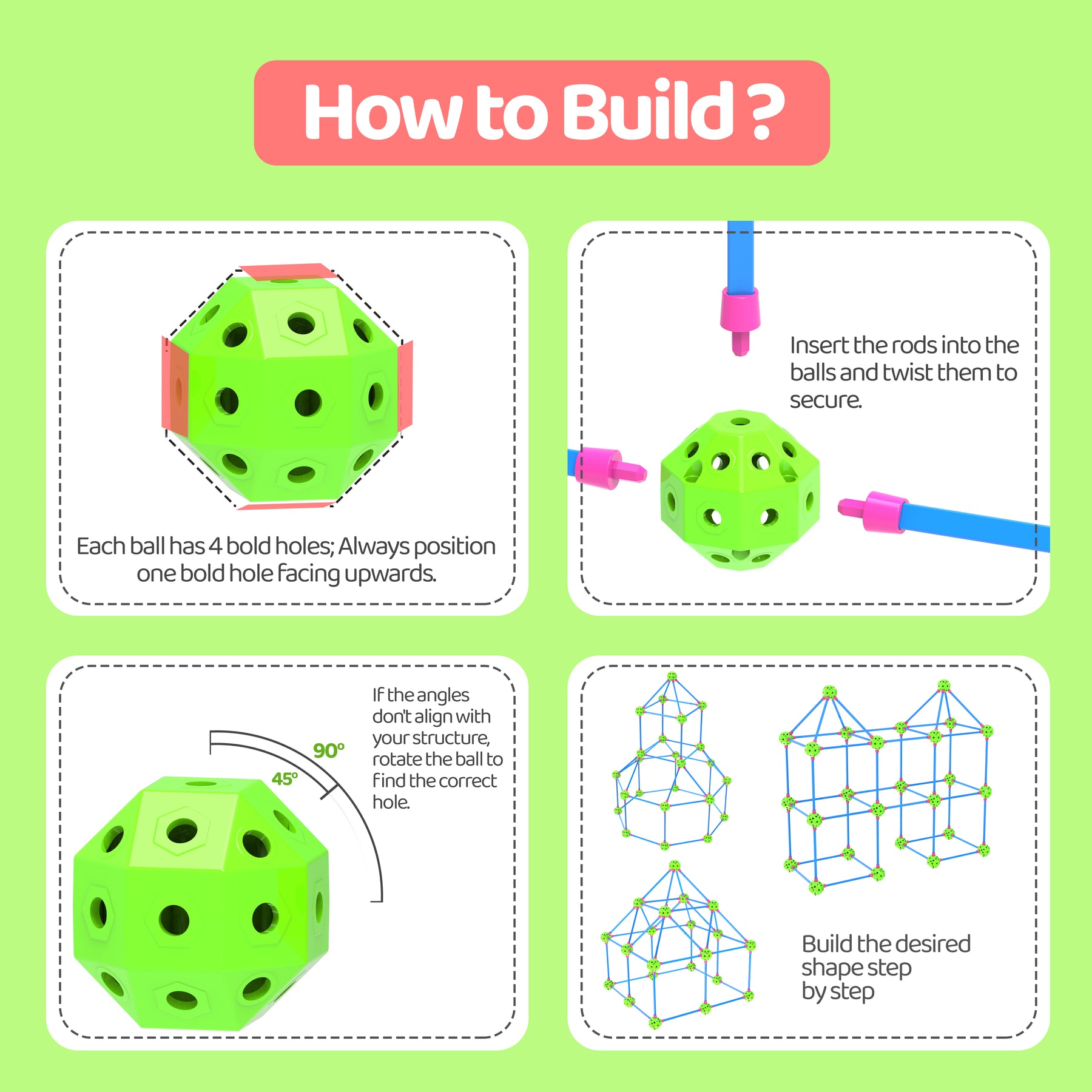 How to Build ?

Each ball has 4 bold holes; Always position one bold hole facing upwards.

Insert the rods into the balls and twist them to secure.

90°

45°

If the angles don't align with your structure, rotate the ball to find the correct hole.

Build the desired shape step by step